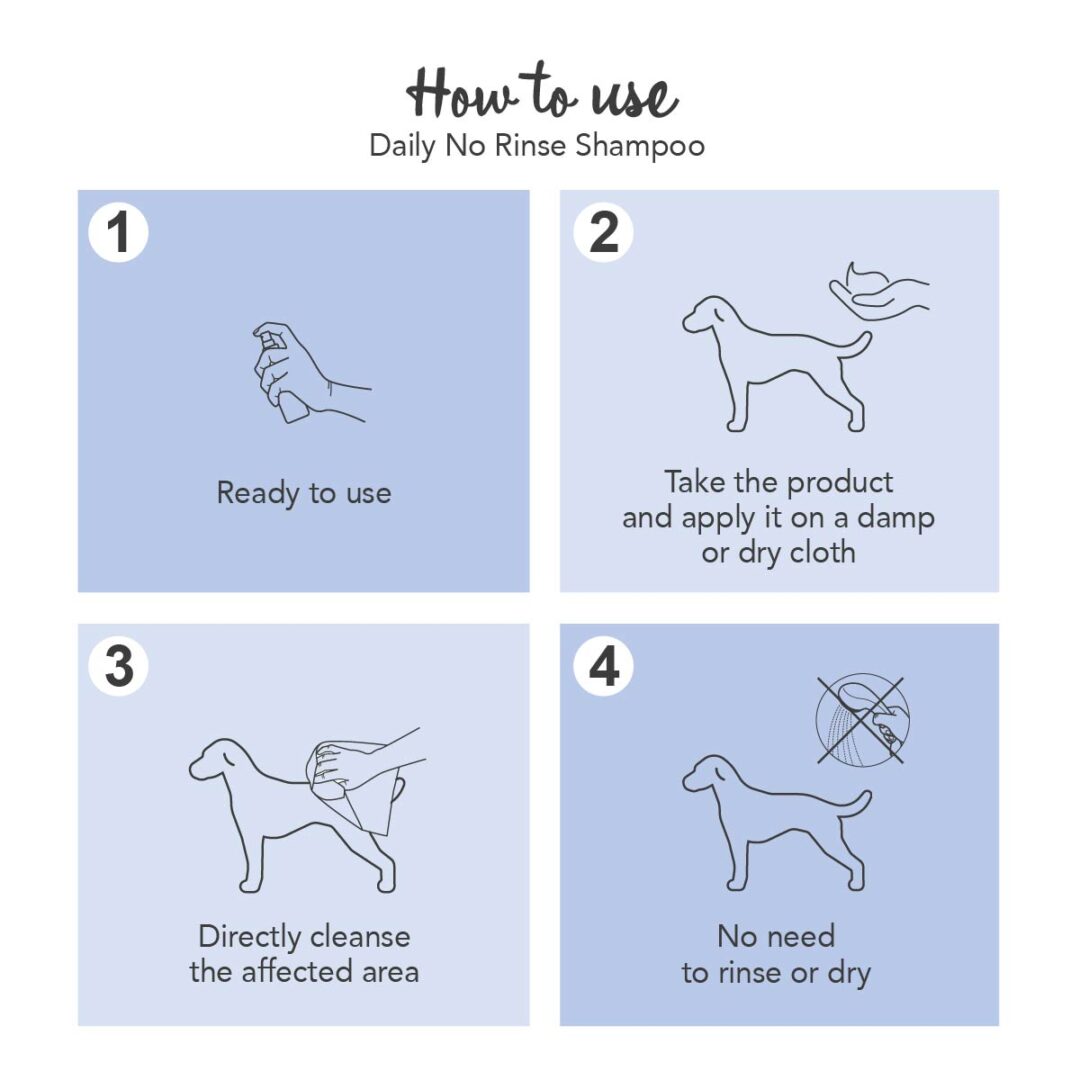 How to use
Daily No Rinse Shampoo

1
Ready to use

2
Take the product and apply it on a damp or dry cloth

3
Directly cleanse the affected area

4
No need to rinse or dry